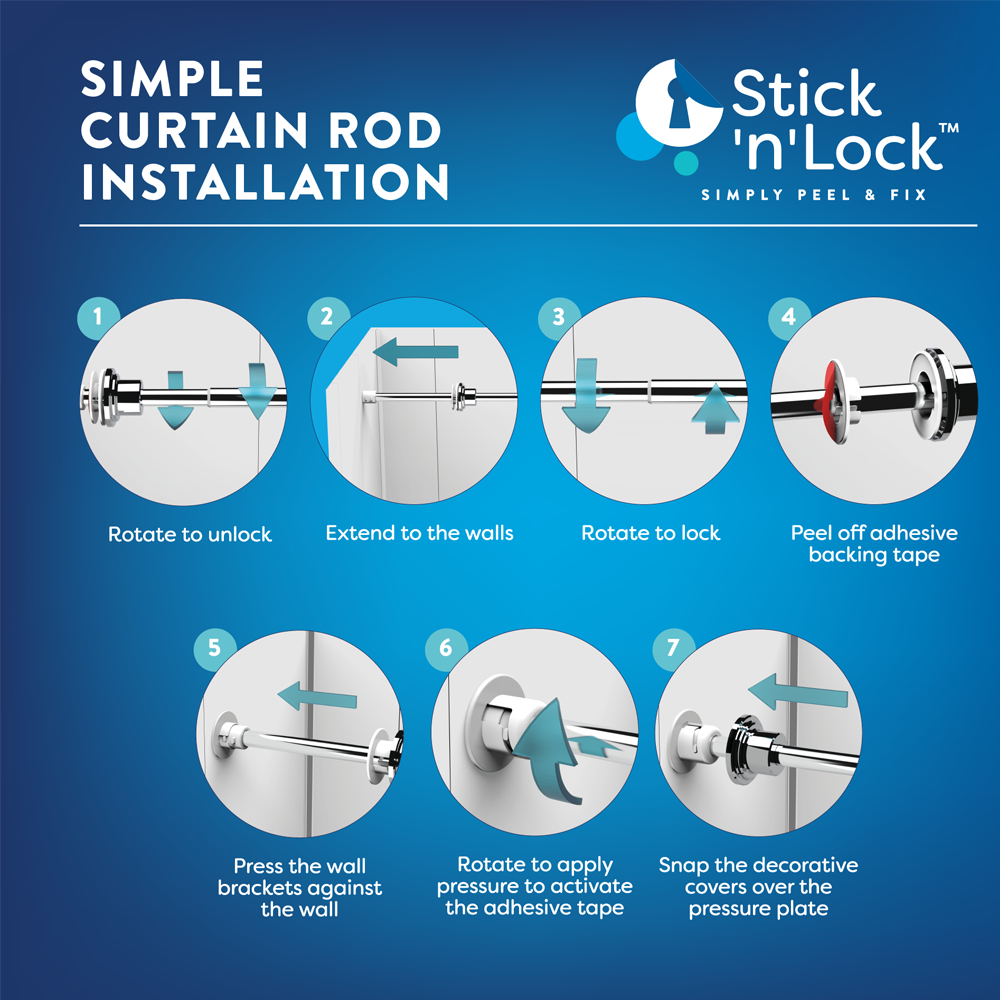 SIMPLE CURTAIN ROD INSTALLATION

Stick 'n'Lock™
SIMPLY PEEL & FIX

1
Rotate to unlock

2
Extend to the walls

3
Rotate to lock

4
Peel off adhesive backing tape

5
Press the wall brackets against the wall

6
Rotate to apply pressure to activate the adhesive tape

7
Snap the decorative covers over the pressure plate